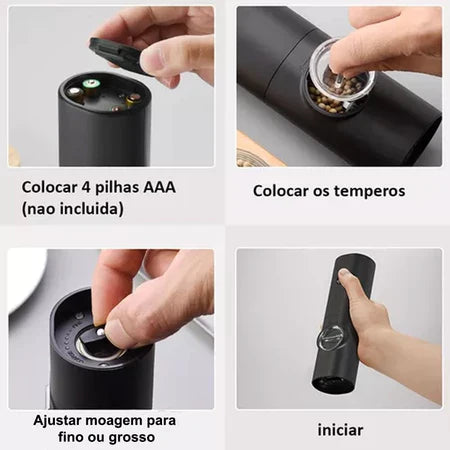 Colocar 4 pilhas AAA
(nao incluida)

Colocar os temperos

Ajustar moagem para
fino ou grosso

iniciar